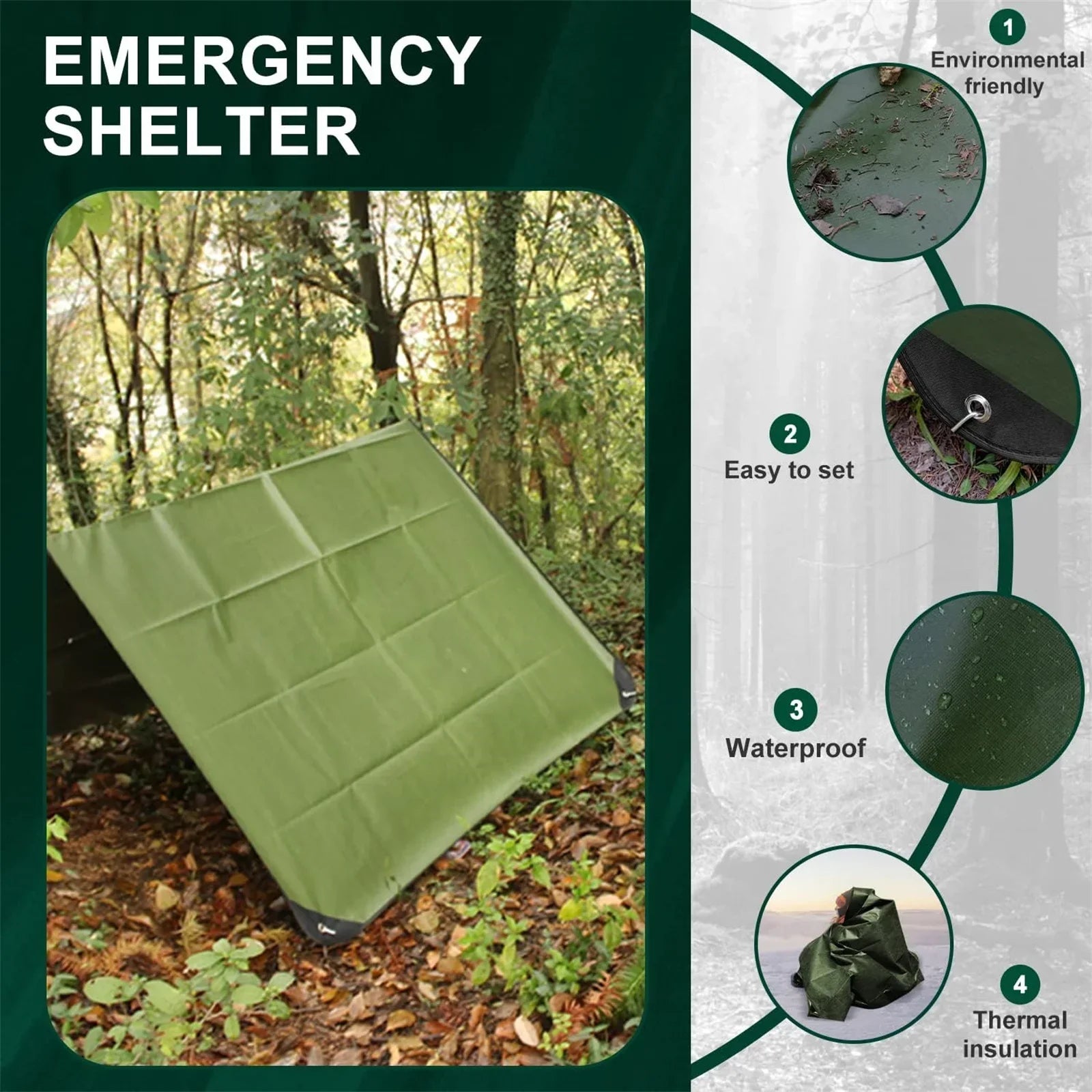 EMERGENCY SHELTER

1
Environmental friendly

2
Easy to set

3
Waterproof

4
Thermal insulation