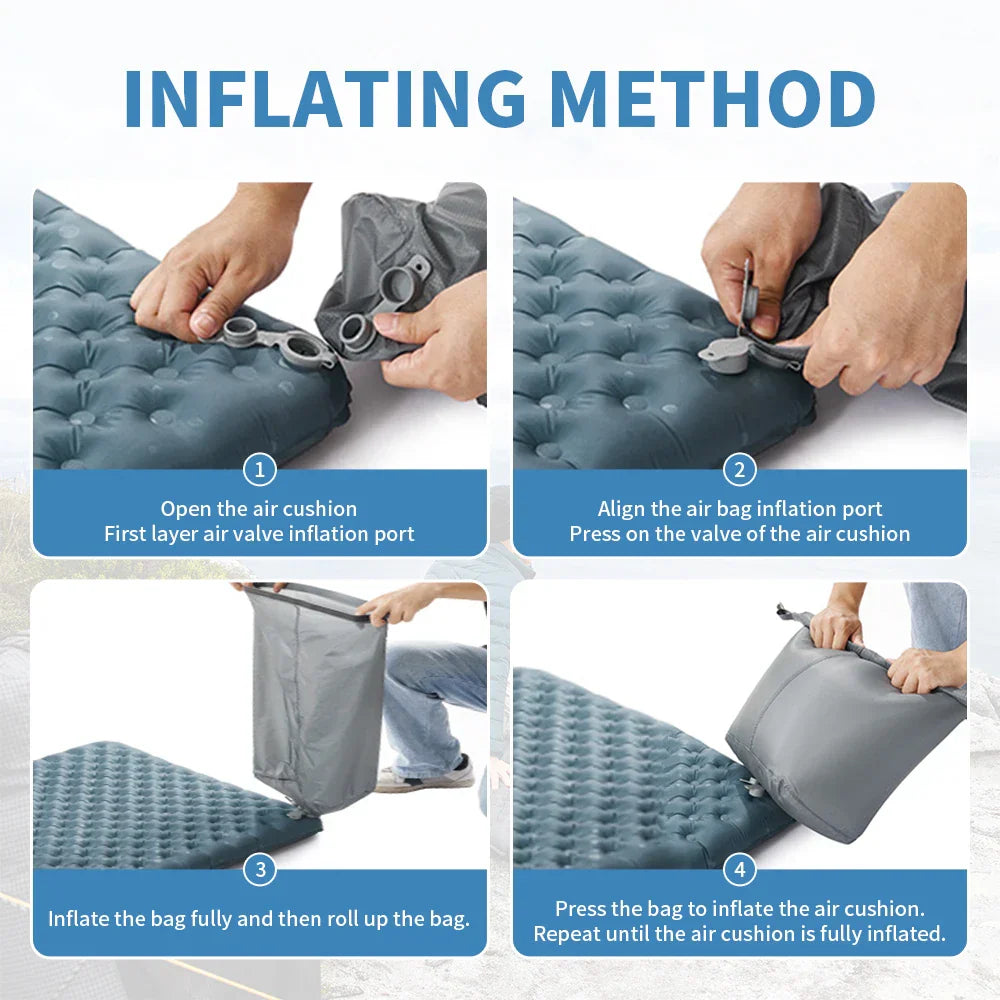 INFLATING METHOD

1

Open the air cushion
First layer air valve inflation port

2

Align the air bag inflation port
Press on the valve of the air cushion

3

Inflate the bag fully and then roll up the bag.

4

Press the bag to inflate the air cushion.
Repeat until the air cushion is fully inflated.