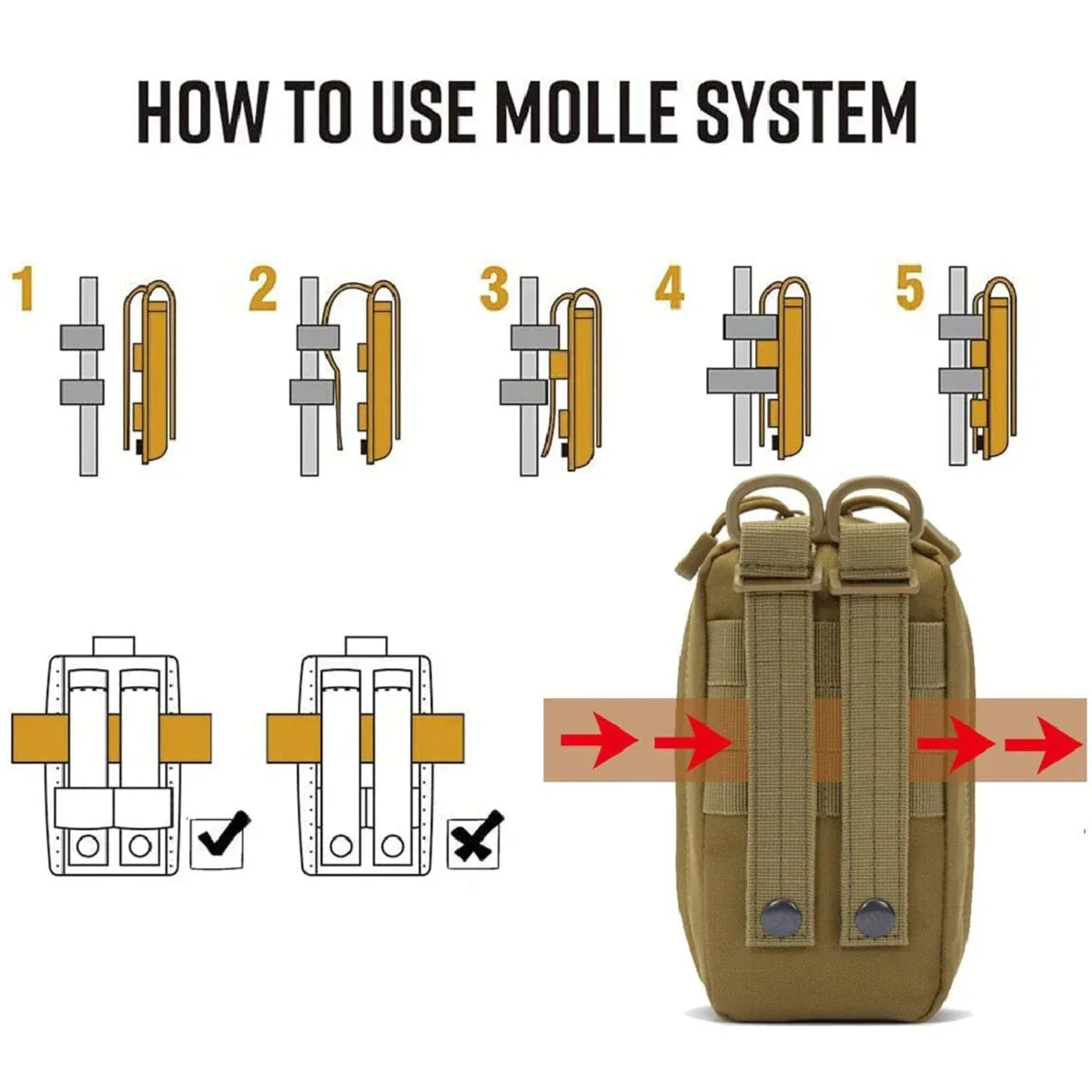 HOW TO USE MOLLE SYSTEM

1

2

3

4

5