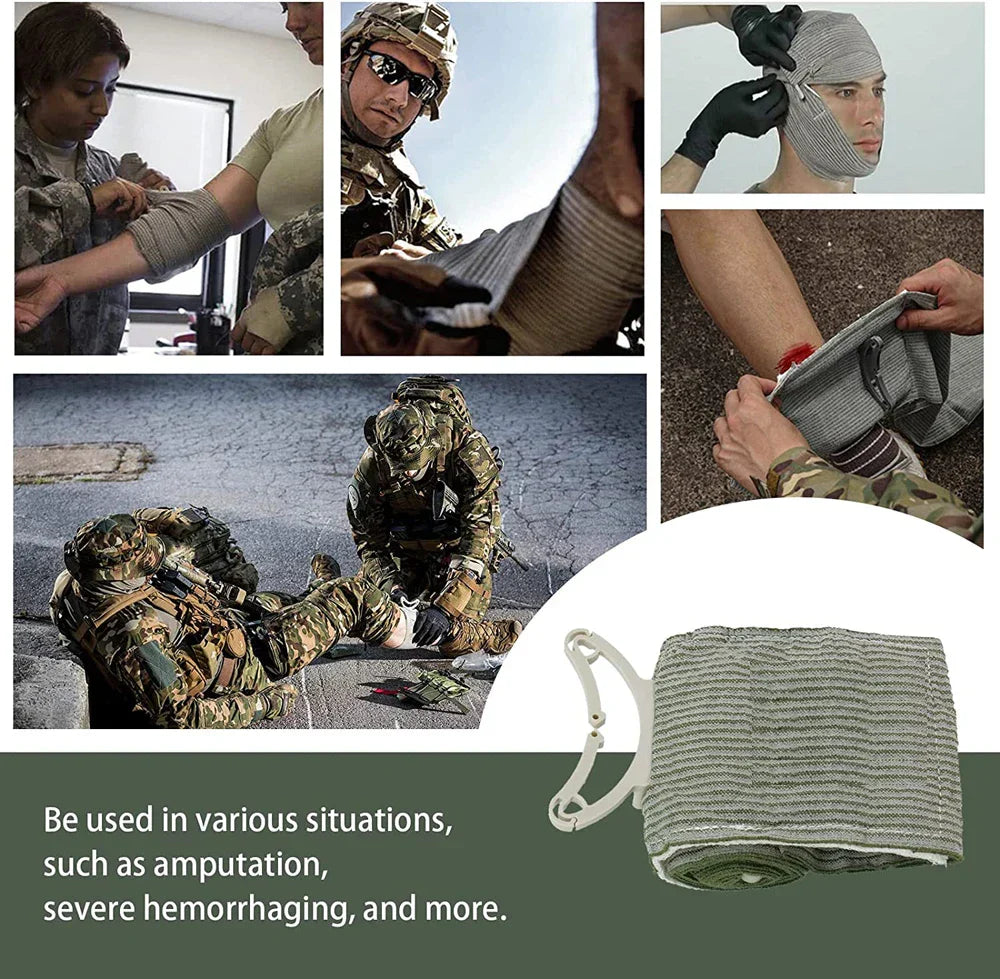 Be used in various situations,
such as amputation,
severe hemorrhaging, and more.